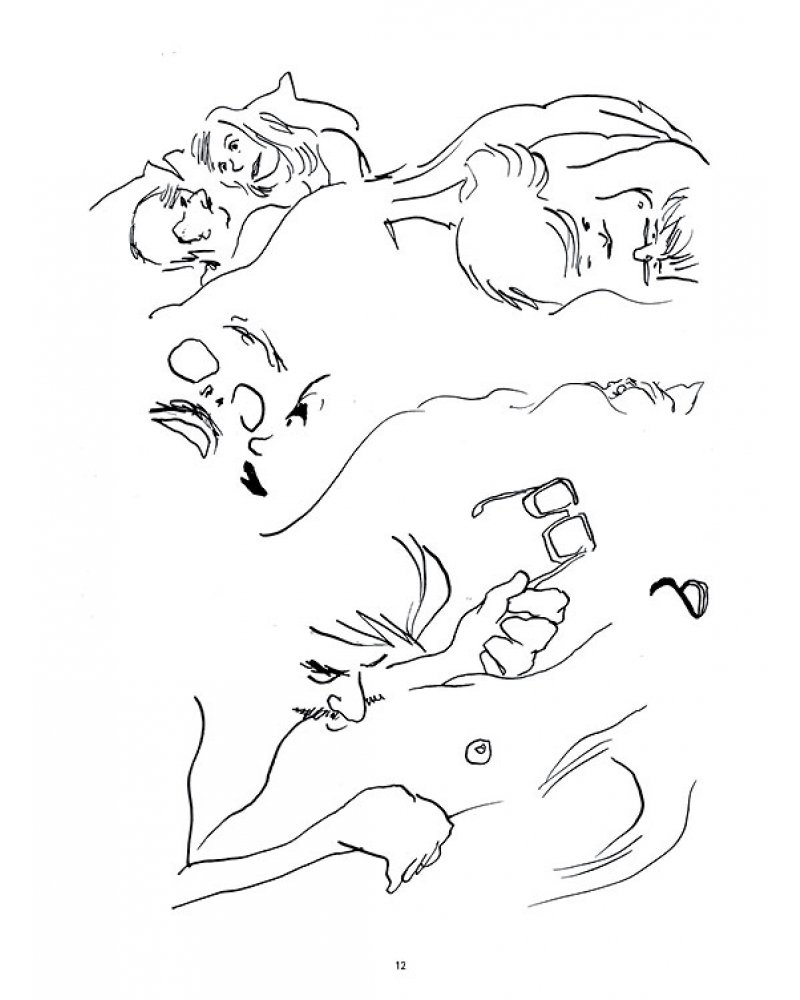 12